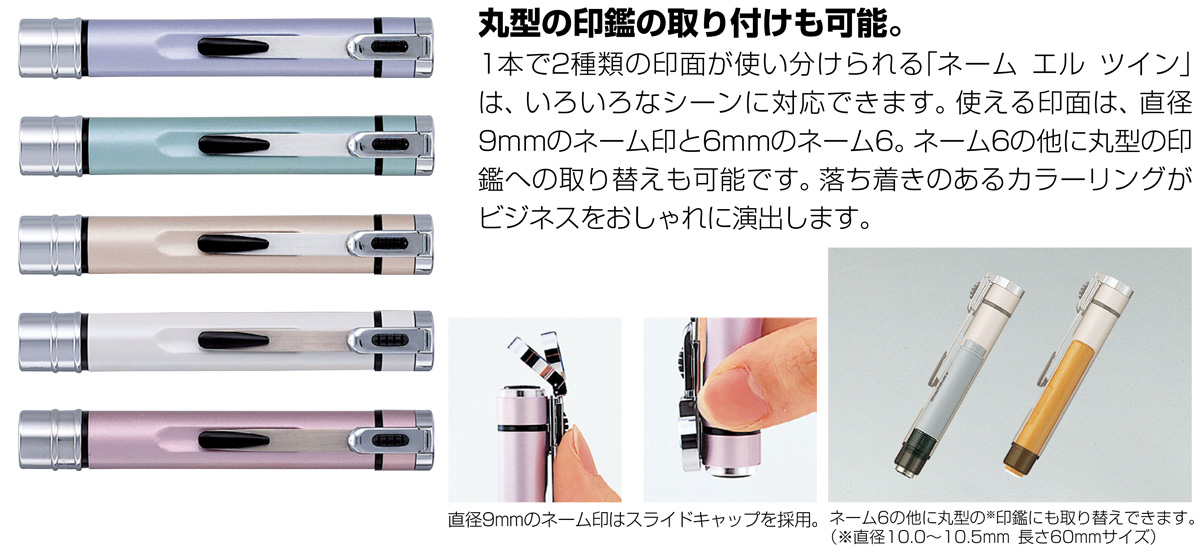 丸型の印鑑の取り付けも可能。

1本で2種類の印面が使い分けられる「ネーム エル ツイン」は、いろいろなシーンに対応できます。使える印面は、直径9mmのネーム印と6mmのネーム6。ネーム6の他に丸型の印鑑への取り替えも可能です。落ち着きのあるカラーリングがビジネスをおしゃれに演出します。

直径9mmのネーム印はスライドキャップを採用。

ネーム6の他に丸型の※印鑑にも取り替えできます。
(※直径10.0～10.5mm 長さ60mmサイズ)