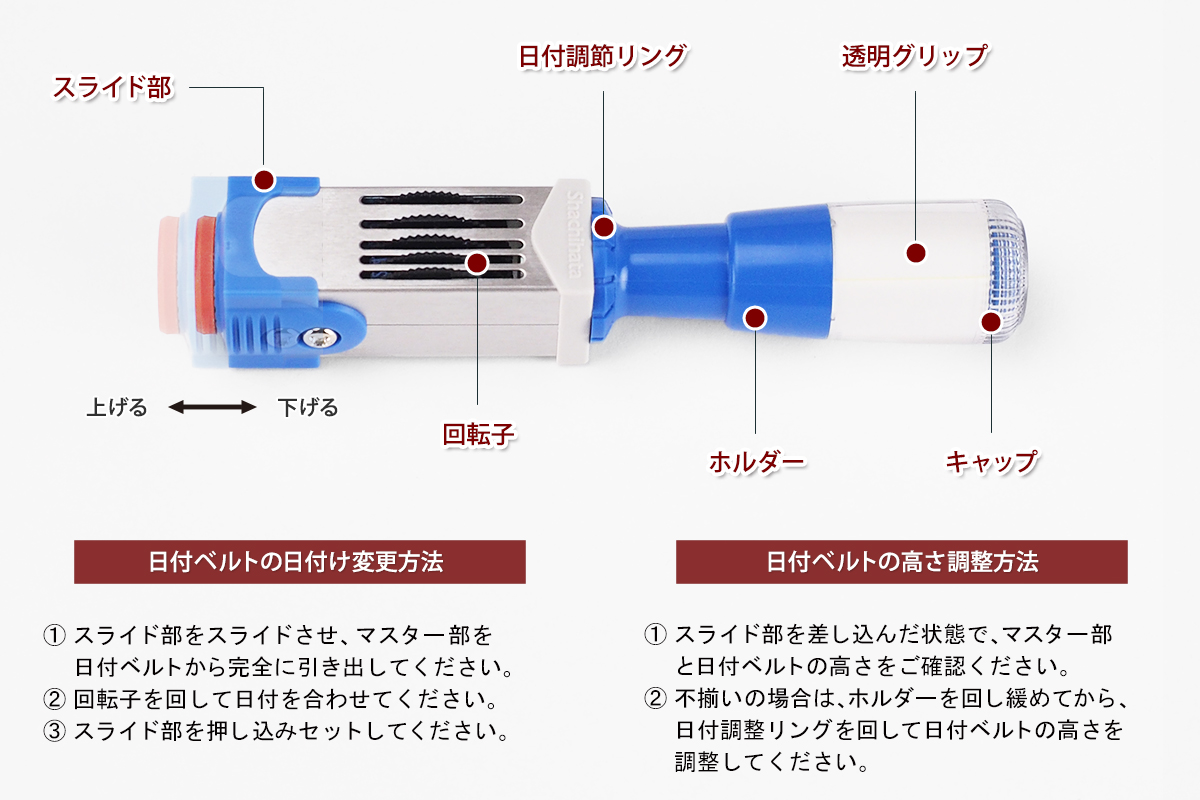 スライド部

日付調節リング

透明グリップ

Shachihata

上げる　下げる

回転子

ホルダー

キャップ

日付ベルトの日付け変更方法

① スライド部をスライドさせ、マスター部を日付ベルトから完全に引き出してください。
② 回転子を回して日付を合わせてください。
③ スライド部を押し込みセットしてください。

日付ベルトの高さ調整方法

① スライド部を差し込んだ状態で、マスター部と日付ベルトの高さをご確認ください。
② 不揃いの場合は、ホルダーを回し緩めてから、日付調整リングを回して日付ベルトの高さを調整してください。